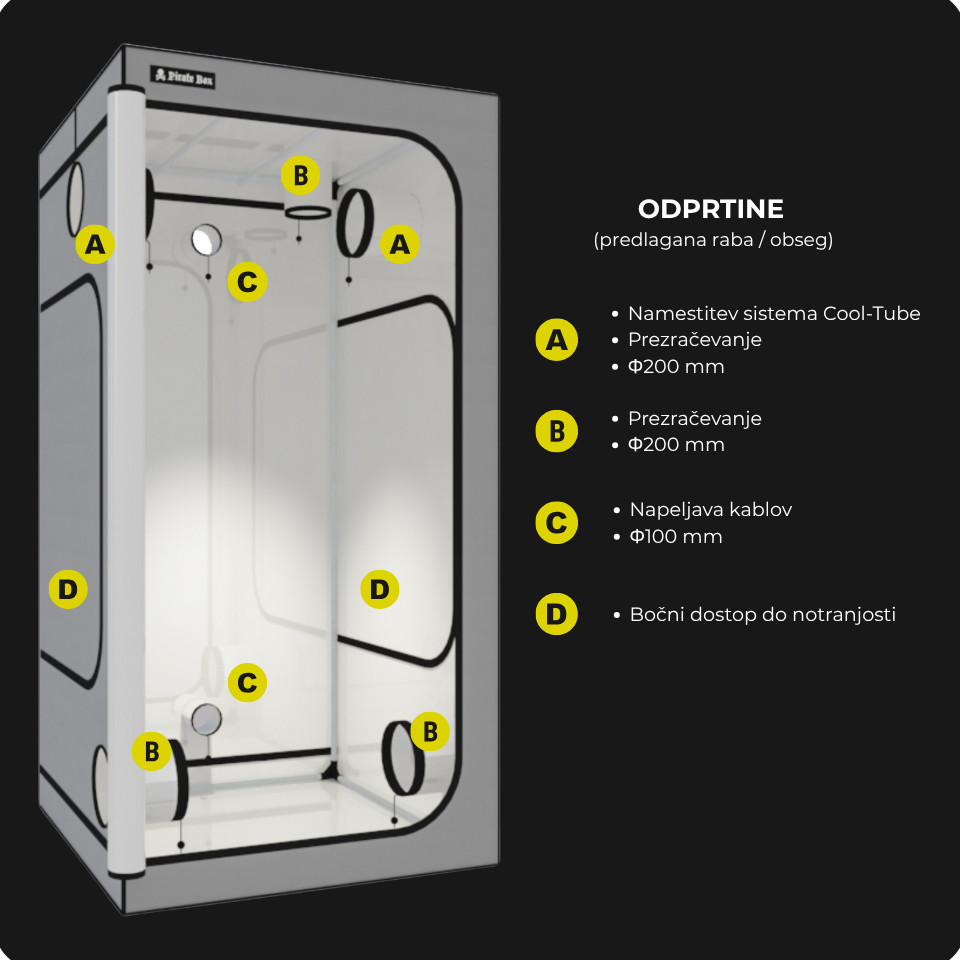 Pirate Box

B

A

A

C

D

D

C

B

B

ODPRTINE
(predlagana raba / obseg)

A
• Namestitev sistema Cool-Tube
• Prezračevanje
• Φ200 mm

B
• Prezračevanje
• Φ200 mm

C
• Napeljava kablov
• Φ100 mm

D
• Bočni dostop do notranjosti