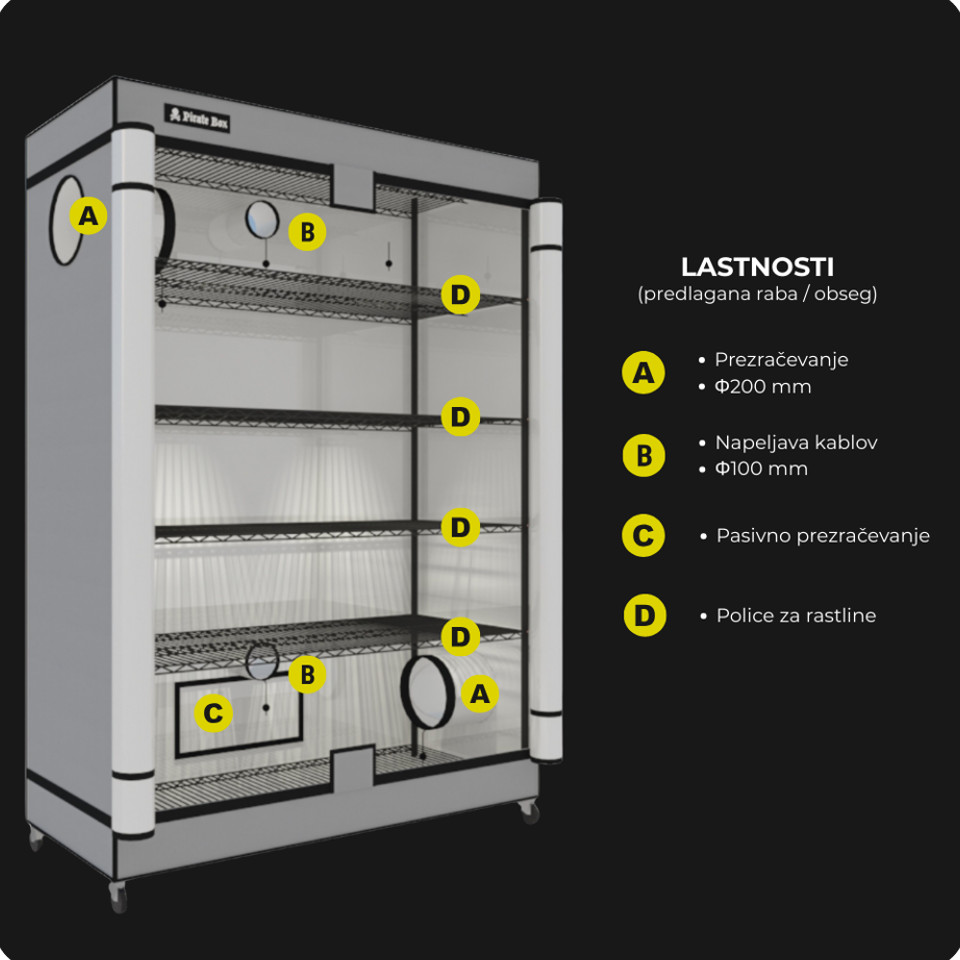 Pirate Box

A

B

D

D

D

D

B

C

A

LASTNOSTI
(predlagana raba / obseg)

A
• Prezračevanje
• Φ200 mm

B
• Napeljava kablov
• Φ100 mm

C
• Pasivno prezračevanje

D
• Police za rastline